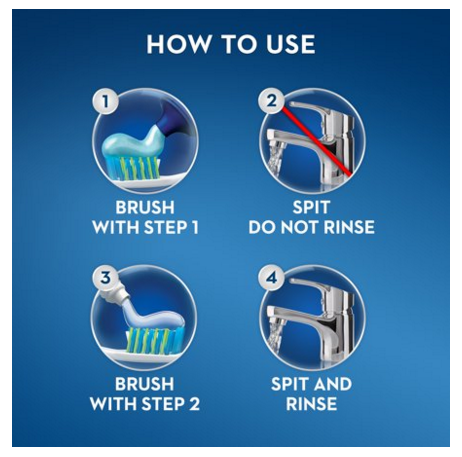 HOW TO USE

1
BRUSH WITH STEP 1

2
SPIT DO NOT RINSE

3
BRUSH WITH STEP 2

4
SPIT AND RINSE